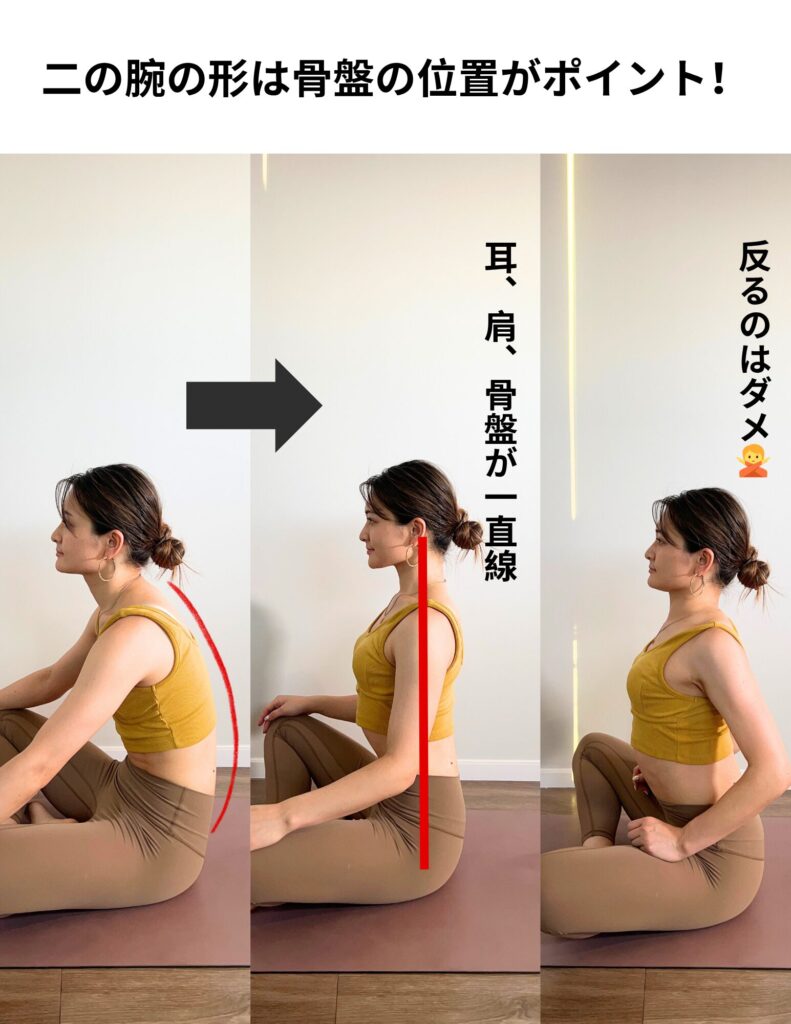 二の腕の形は骨盤の位置がポイント！

耳、肩、骨盤が一直線

反るのはダメ🙅